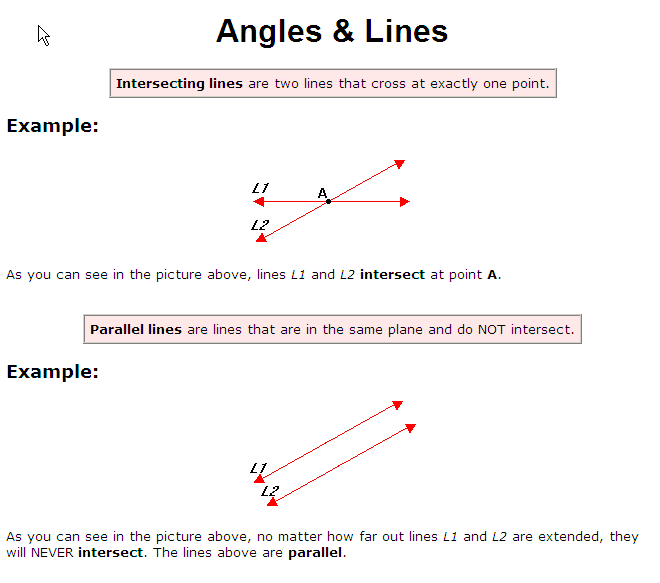 Angles & Lines

Intersecting lines are two lines that cross at exactly one point.

Example:

L1
A
L2

As you can see in the picture above, lines L1 and L2 intersect at point A.

Parallel lines are lines that are in the same plane and do NOT intersect.

Example:

L1
L2

As you can see in the picture above, no matter how far out lines L1 and L2 are extended, they will NEVER intersect. The lines above are parallel.